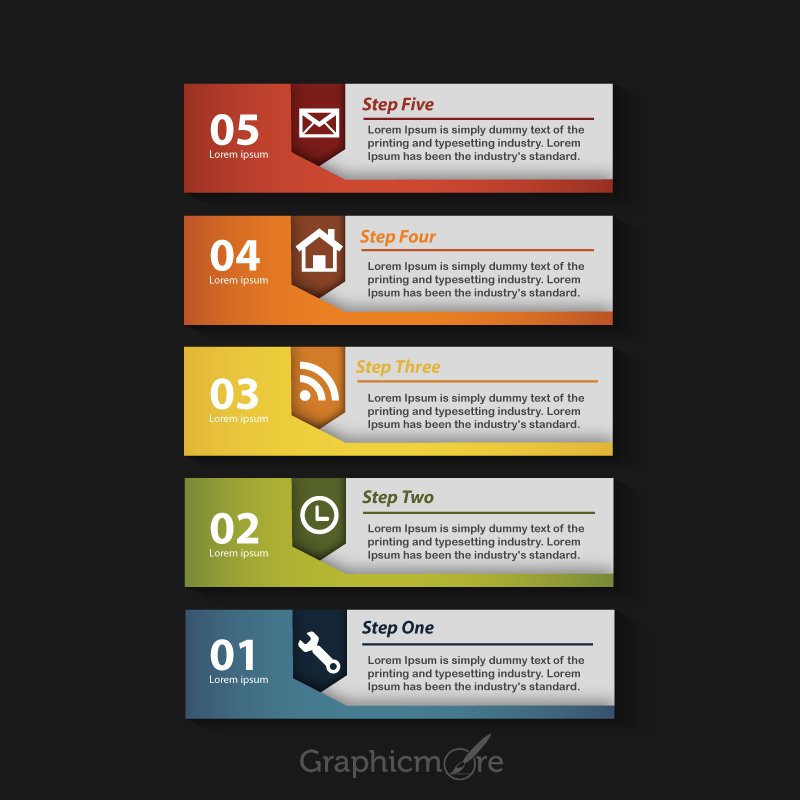 05
Lorem ipsum

Step Five

Lorem Ipsum is simply dummy text of the printing and typesetting industry. Lorem Ipsum has been the industry's standard.

04
Lorem ipsum

Step Four

Lorem Ipsum is simply dummy text of the printing and typesetting industry. Lorem Ipsum has been the industry's standard.

03
Lorem ipsum

Step Three

Lorem Ipsum is simply dummy text of the printing and typesetting industry. Lorem Ipsum has been the industry's standard.

02
Lorem ipsum

Step Two

Lorem Ipsum is simply dummy text of the printing and typesetting industry. Lorem Ipsum has been the industry's standard.

01
Lorem ipsum

Step One

Lorem Ipsum is simply dummy text of the printing and typesetting industry. Lorem Ipsum has been the industry's standard.

Graphicmore