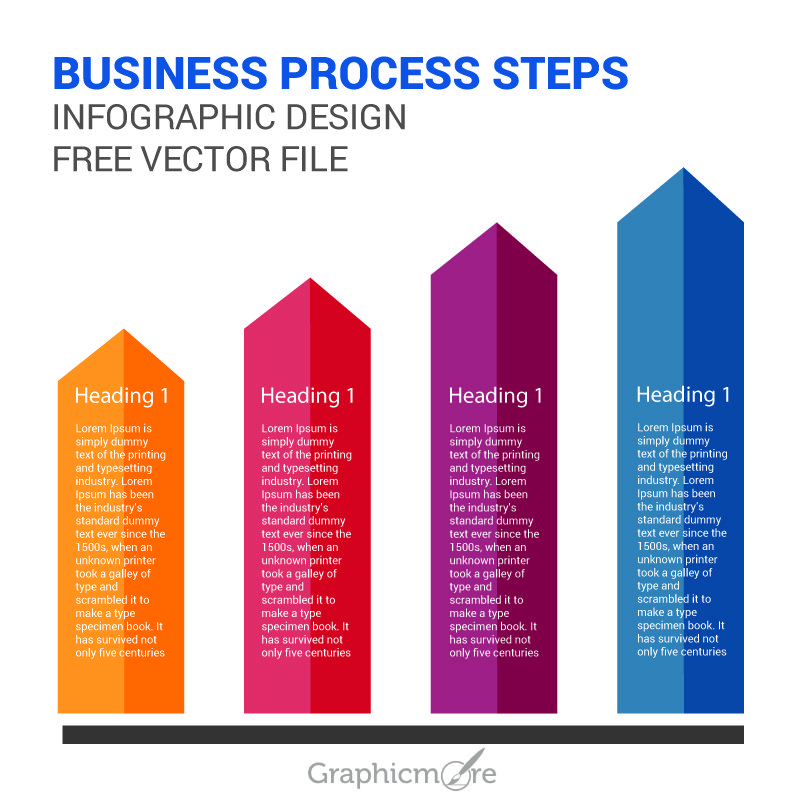 BUSINESS PROCESS STEPS
INFOGRAPHIC DESIGN
FREE VECTOR FILE

Heading 1

Lorem Ipsum is simply dummy text of the printing and typesetting industry. Lorem Ipsum has been the industry's standard dummy text ever since the 1500s, when an unknown printer took a galley of type and scrambled it to make a type specimen book. It has survived not only five centuries

Heading 1

Lorem Ipsum is simply dummy text of the printing and typesetting industry. Lorem Ipsum has been the industry's standard dummy text ever since the 1500s, when an unknown printer took a galley of type and scrambled it to make a type specimen book. It has survived not only five centuries

Heading 1

Lorem Ipsum is simply dummy text of the printing and typesetting industry. Lorem Ipsum has been the industry's standard dummy text ever since the 1500s, when an unknown printer took a galley of type and scrambled it to make a type specimen book. It has survived not only five centuries

Heading 1

Lorem Ipsum is simply dummy text of the printing and typesetting industry. Lorem Ipsum has been the industry's standard dummy text ever since the 1500s, when an unknown printer took a galley of type and scrambled it to make a type specimen book. It has survived not only five centuries

Graphicmore